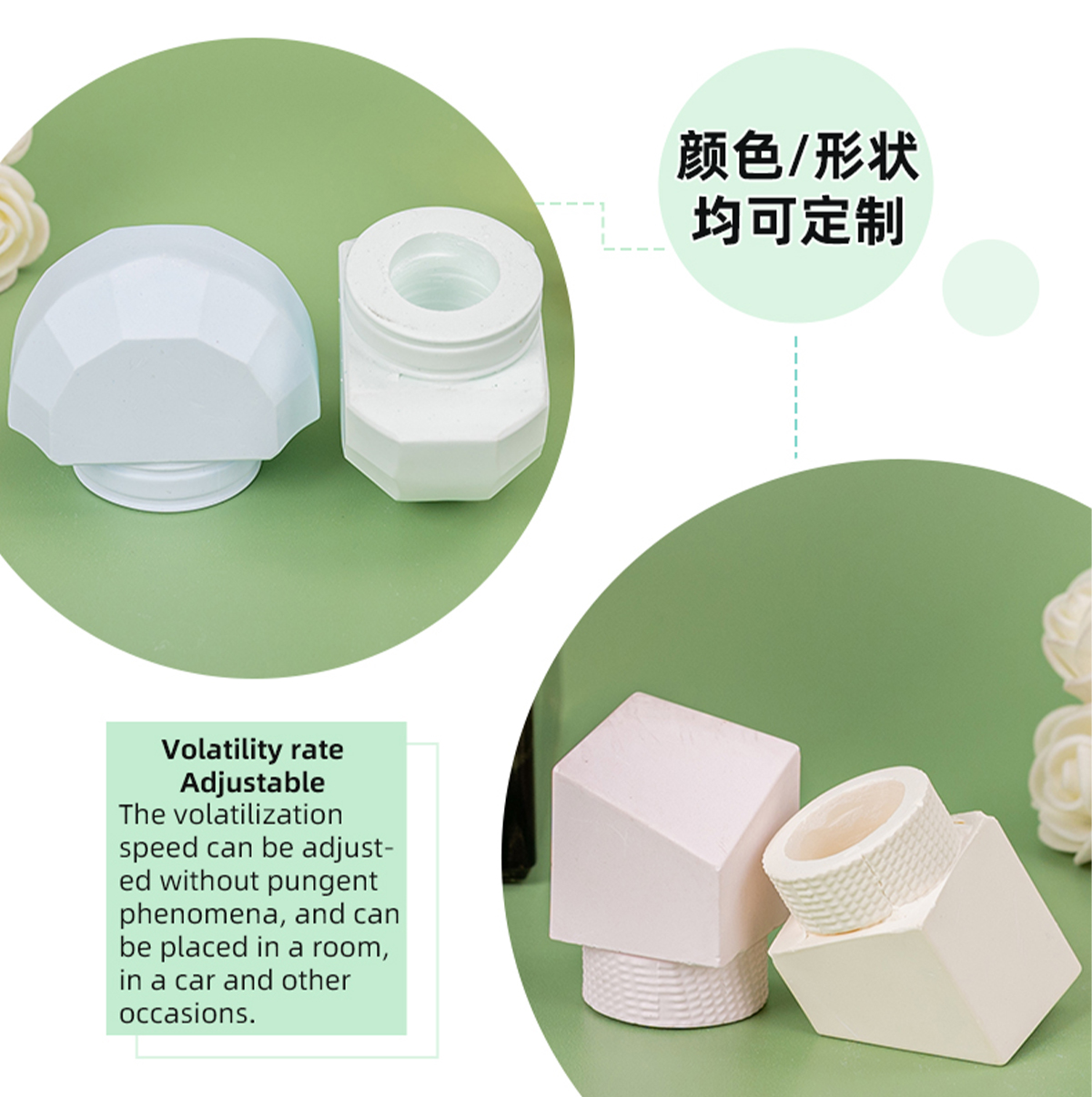 颜色/形状
均可定制

Volatility rate
Adjustable

The volatilization speed can be adjusted without pungent phenomena, and can be placed in a room, in a car and other occasions.