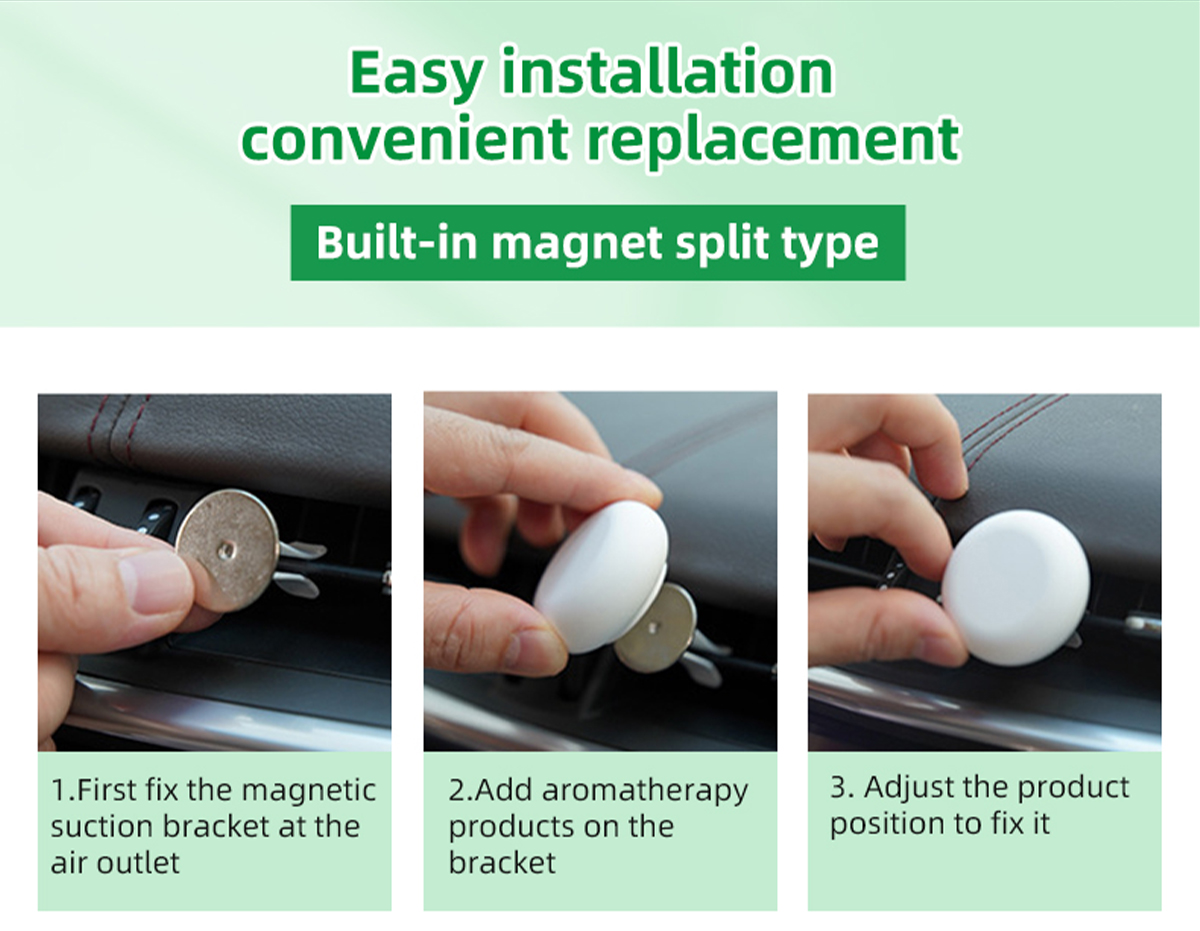 Easy installation
convenient replacement

Built-in magnet split type

1.First fix the magnetic suction bracket at the air outlet

2.Add aromatherapy products on the bracket

3. Adjust the product position to fix it